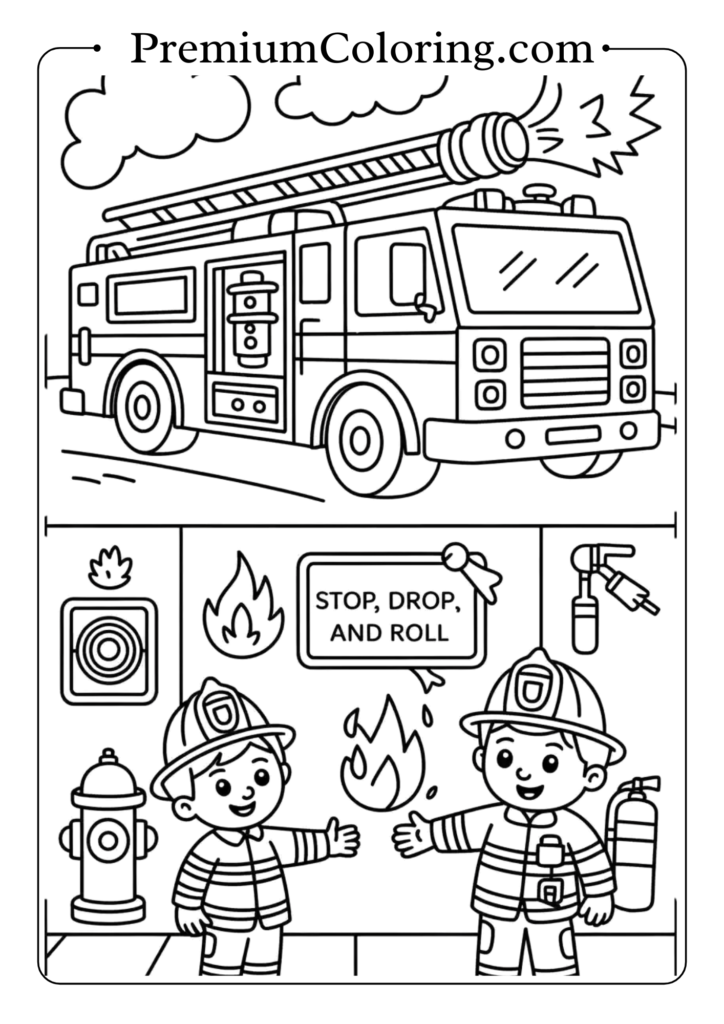 PremiumColoring.com

STOP, DROP, AND ROLL